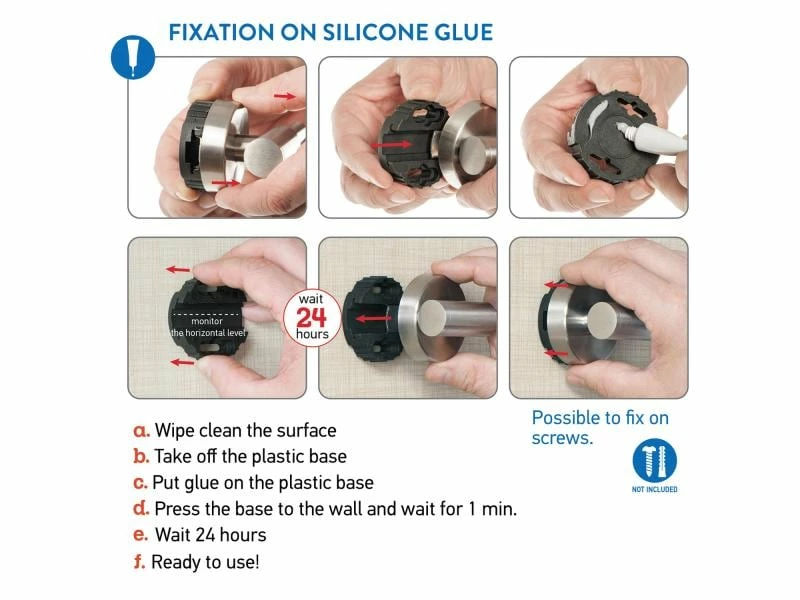 FIXATION ON SILICONE GLUE

monitor
the horizontal level

wait
24
hours

a. Wipe clean the surface
b. Take off the plastic base
c. Put glue on the plastic base
d. Press the base to the wall and wait for 1 min.
e. Wait 24 hours
f. Ready to use!

Possible to fix on screws.

NOT INCLUDED