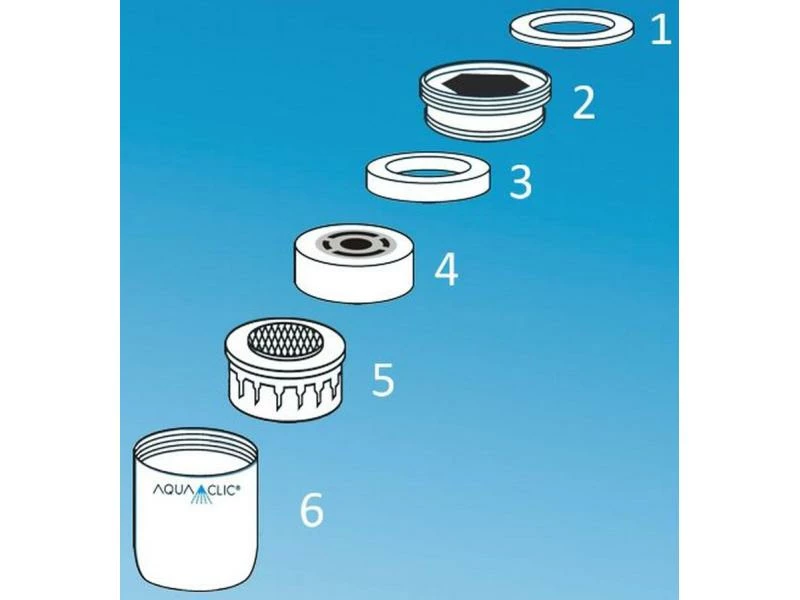 1
2
3
4
5
AQUACLIC®
6