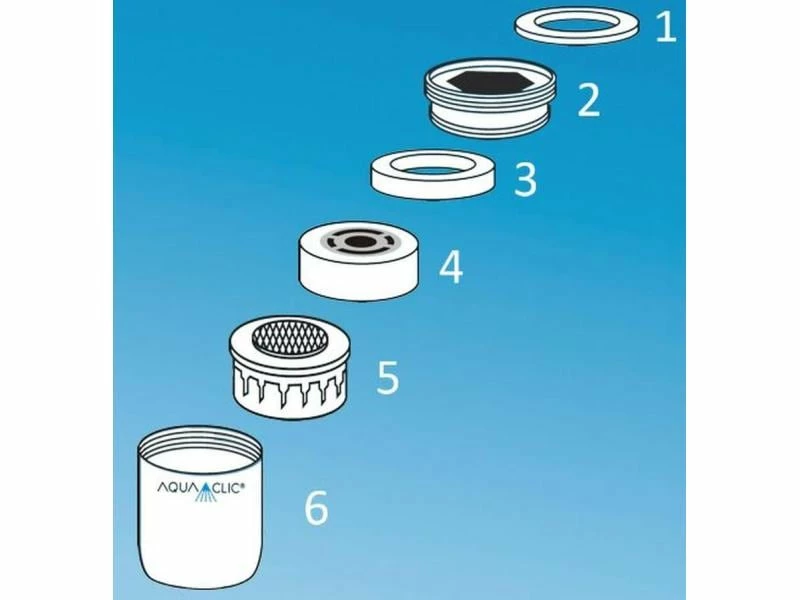 1

2

3

4

5

AQUACLIC®

6