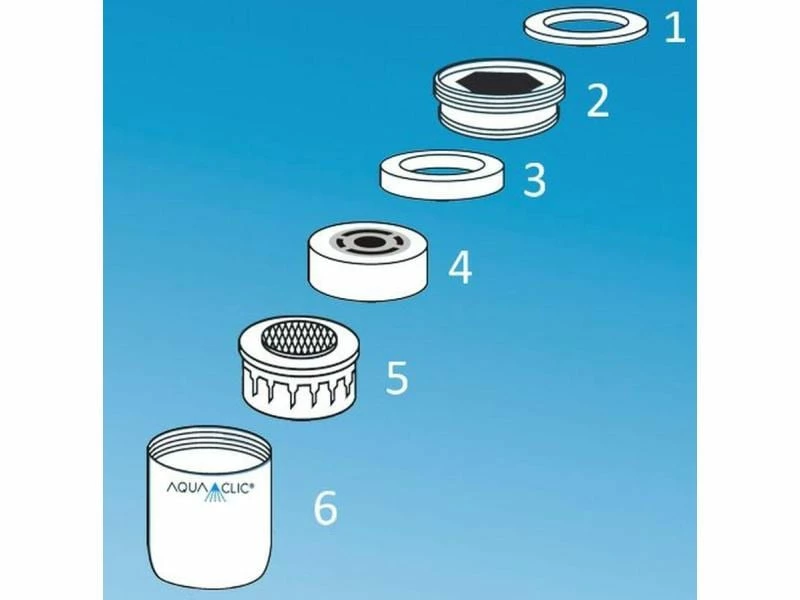 1
2
3
4
5
AQUACLIC®
6