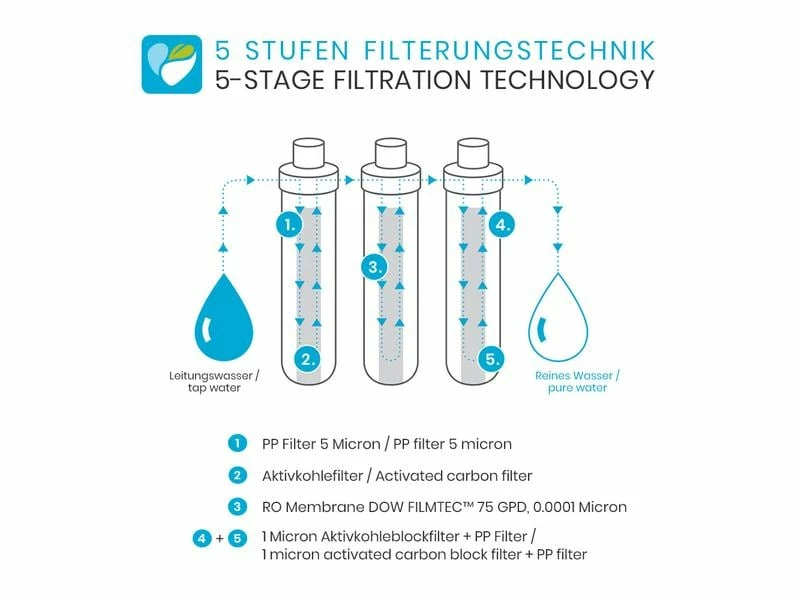 5 STUFEN FILTERUNGSTECHNIK
5-STAGE FILTRATION TECHNOLOGY

1.
2.
3.
4.
5.

Leitungswasser / tap water

Reines Wasser / pure water

1 PP Filter 5 Micron / PP filter 5 micron

2 Aktivkohlefilter / Activated carbon filter

3 RO Membrane DOW FILMTEC™ 75 GPD, 0.0001 Micron

4 + 5 1 Micron Aktivkohleblockfilter + PP Filter / 1 micron activated carbon block filter + PP filter