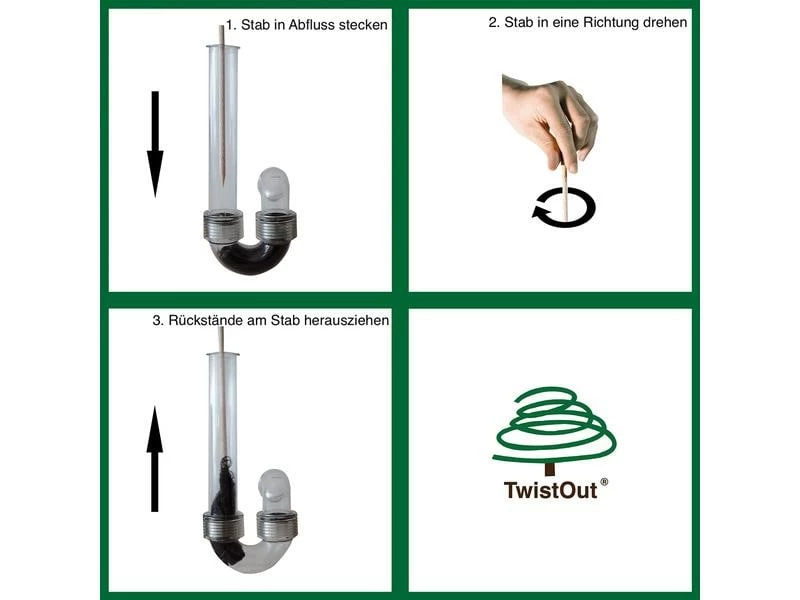 1. Stab in Abfluss stecken

2. Stab in eine Richtung drehen

3. Rückstände am Stab herausziehen

TwistOut®